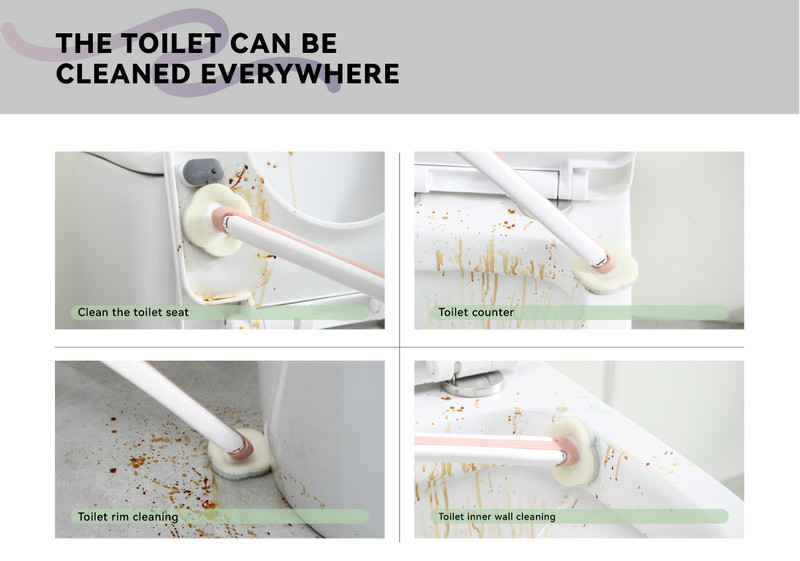 THE TOILET CAN BE CLEANED EVERYWHERE

Clean the toilet seat

Toilet counter

Toilet rim cleaning

Toilet inner wall cleaning