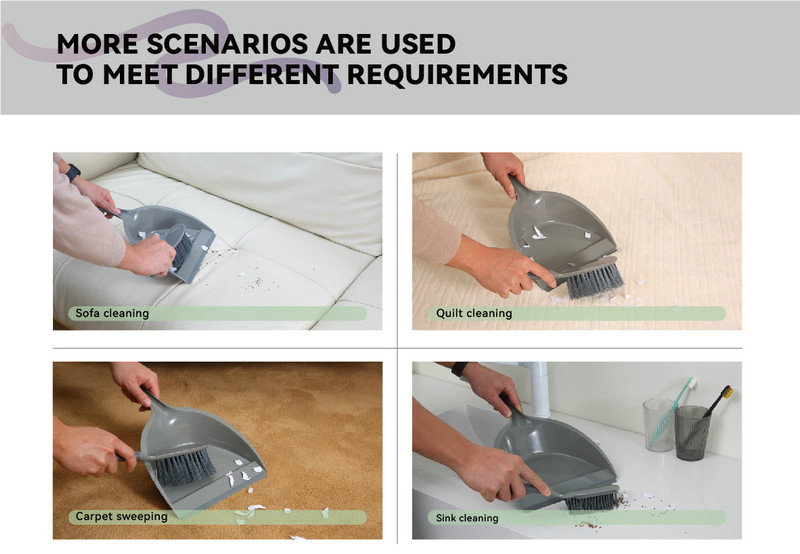 MORE SCENARIOS ARE USED
TO MEET DIFFERENT REQUIREMENTS

Sofa cleaning

Quilt cleaning

Carpet sweeping

Sink cleaning