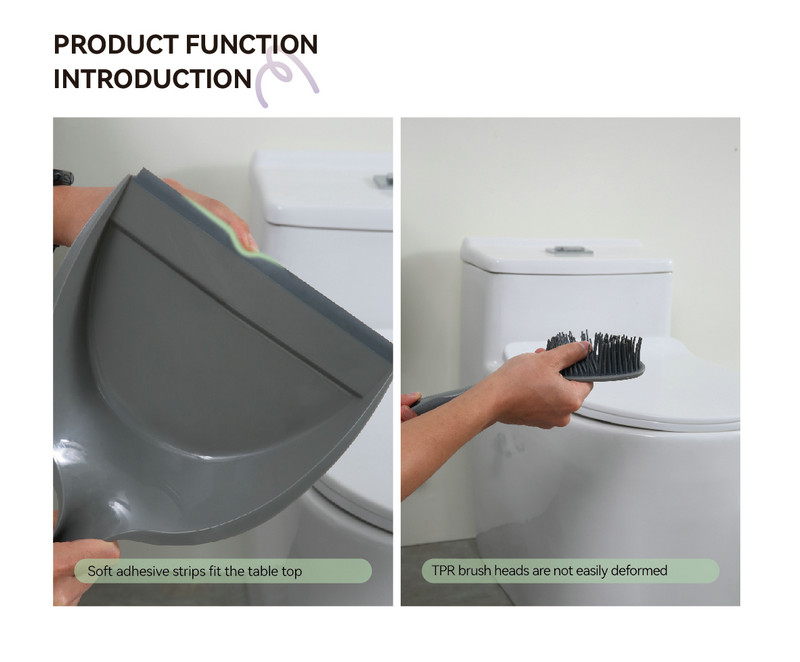 PRODUCT FUNCTION
INTRODUCTION

Soft adhesive strips fit the table top

TPR brush heads are not easily deformed