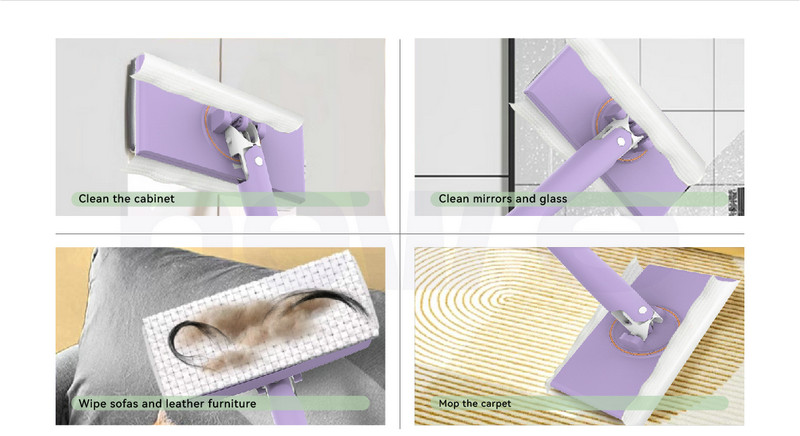 Clean the cabinet

Clean mirrors and glass

Wipe sofas and leather furniture

Mop the carpet