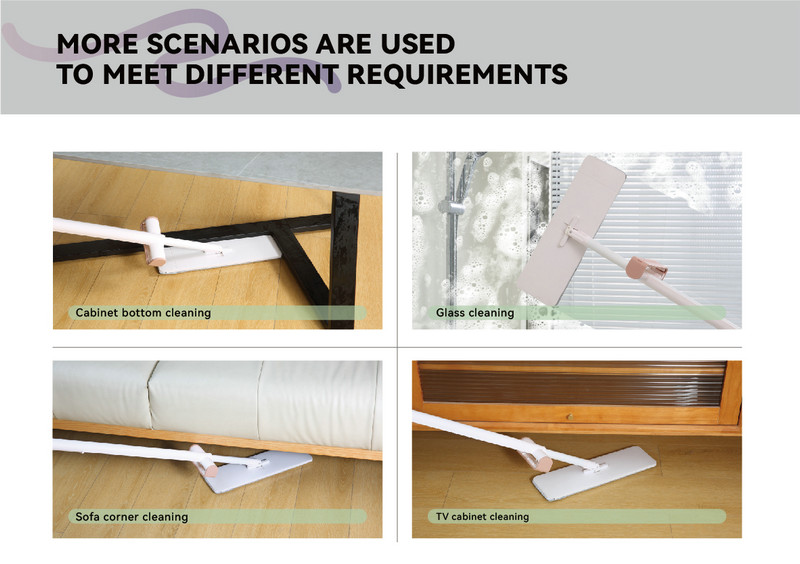 MORE SCENARIOS ARE USED
TO MEET DIFFERENT REQUIREMENTS

Cabinet bottom cleaning

Glass cleaning

Sofa corner cleaning

TV cabinet cleaning