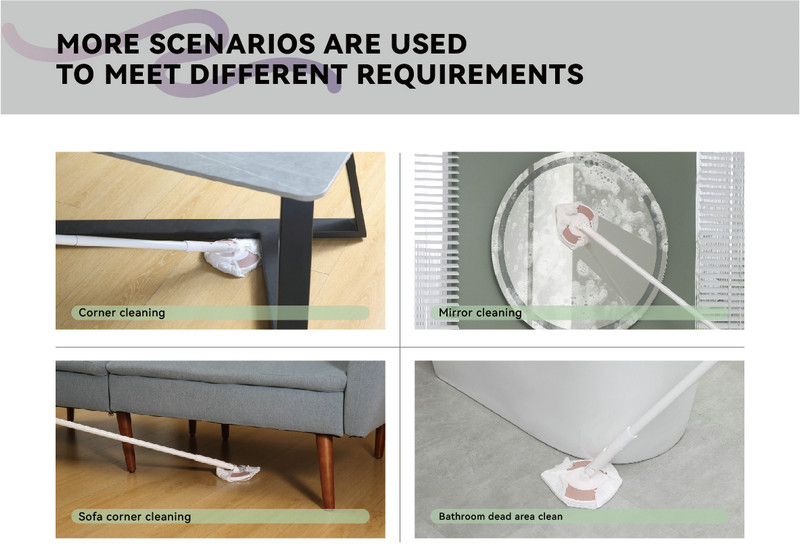 MORE SCENARIOS ARE USED
TO MEET DIFFERENT REQUIREMENTS

Corner cleaning

Mirror cleaning

Sofa corner cleaning

Bathroom dead area clean