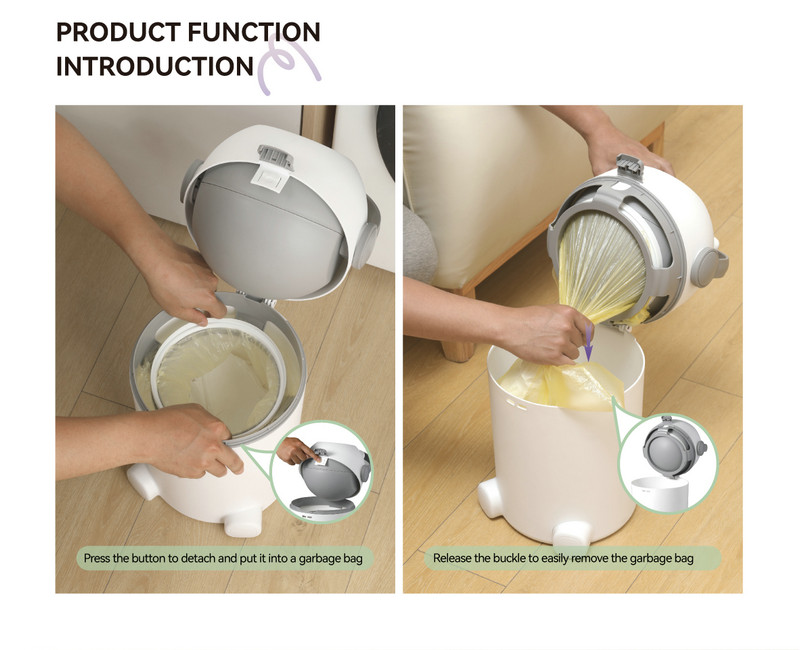 PRODUCT FUNCTION
INTRODUCTION

Press the button to detach and put it into a garbage bag

Release the buckle to easily remove the garbage bag