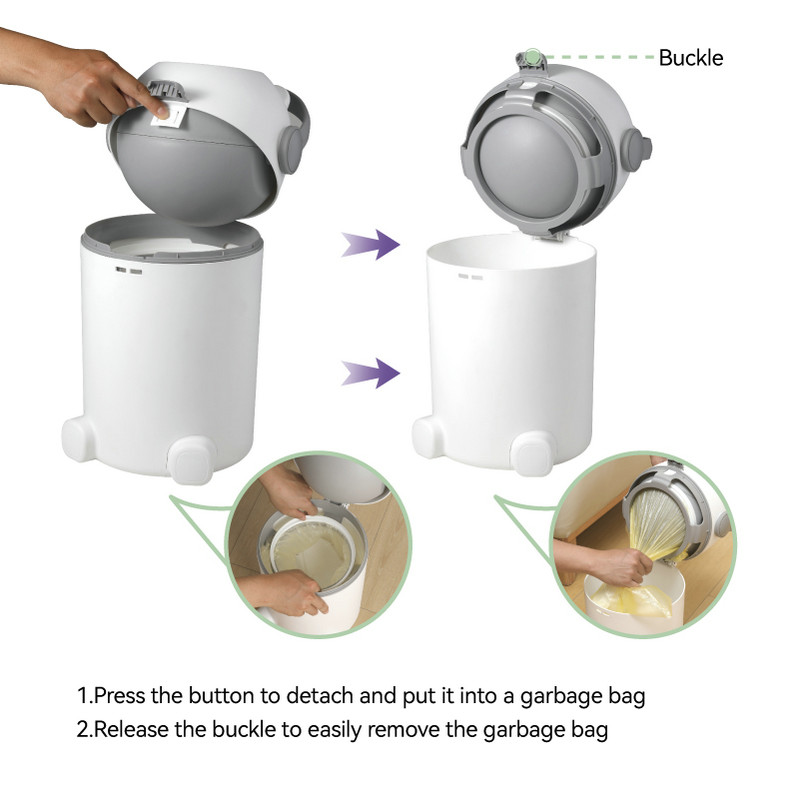 Buckle

1.Press the button to detach and put it into a garbage bag
2.Release the buckle to easily remove the garbage bag