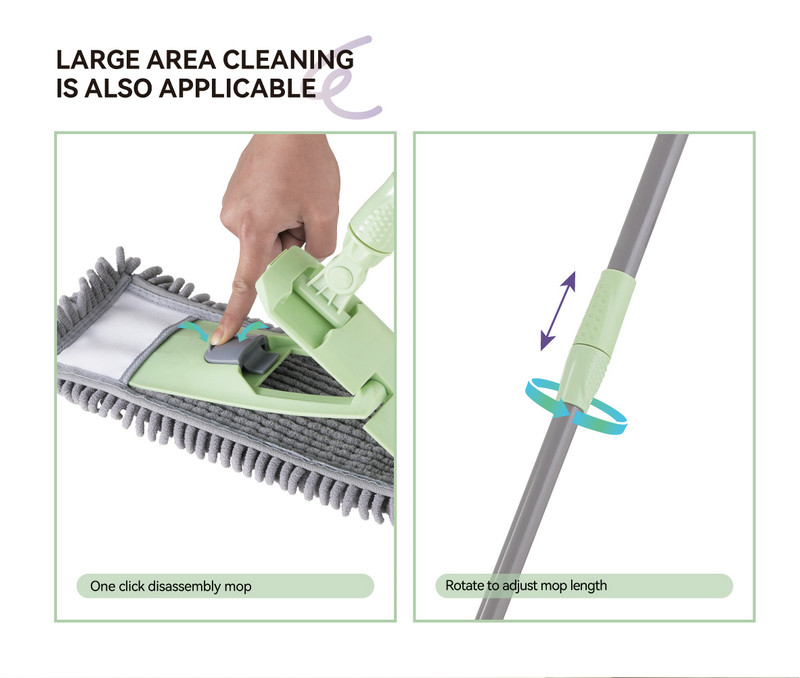 LARGE AREA CLEANING
IS ALSO APPLICABLE

One click disassembly mop

Rotate to adjust mop length