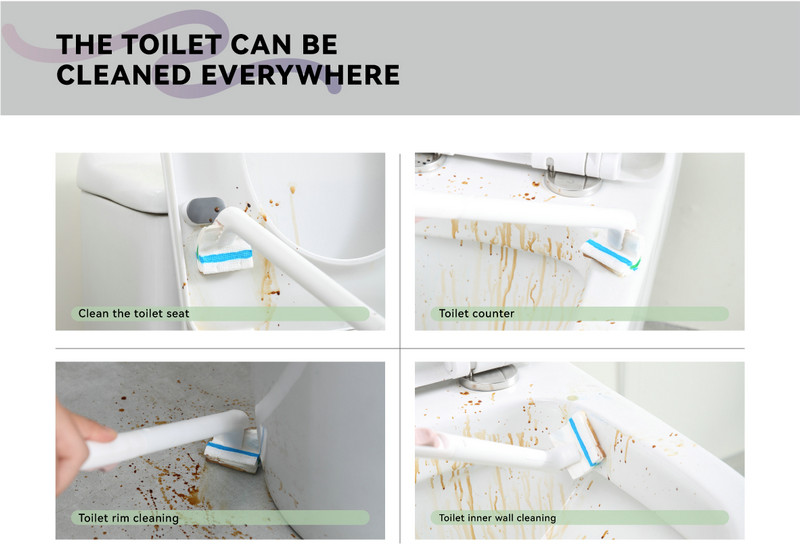 THE TOILET CAN BE CLEANED EVERYWHERE

Clean the toilet seat

Toilet counter

Toilet rim cleaning

Toilet inner wall cleaning