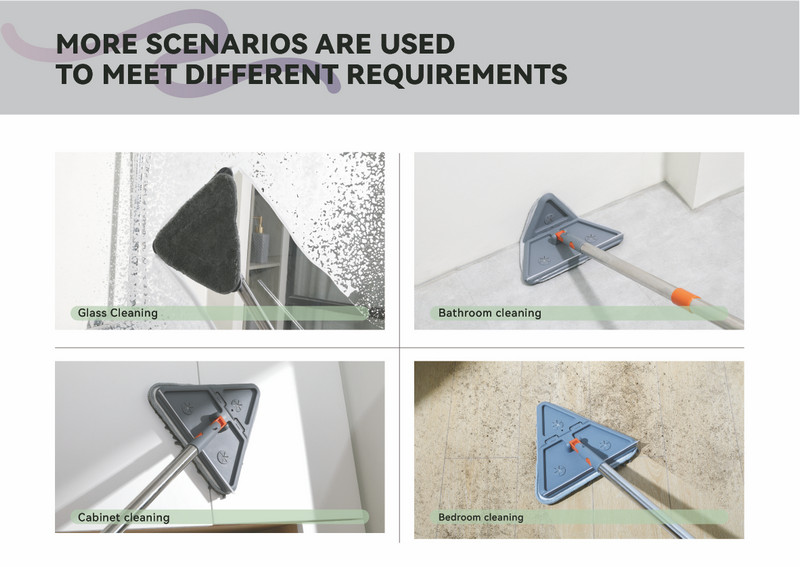 MORE SCENARIOS ARE USED
TO MEET DIFFERENT REQUIREMENTS

Glass Cleaning

Bathroom cleaning

Cabinet cleaning

Bedroom cleaning